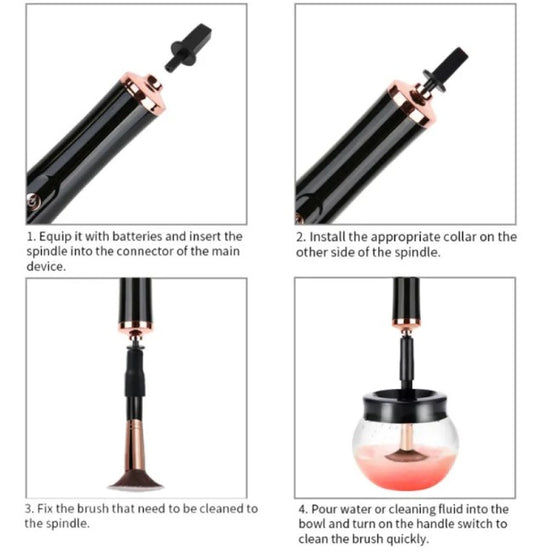 1. Equip it with batteries and insert the spindle into the connector of the main device.

2. Install the appropriate collar on the other side of the spindle.

3. Fix the brush that need to be cleaned to the spindle.

4. Pour water or cleaning fluid into the bowl and turn on the handle switch to clean the brush quickly.